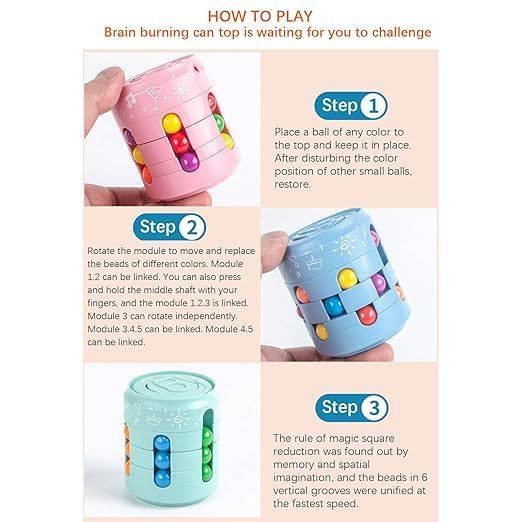 HOW TO PLAY
Brain burning can top is waiting for you to challenge

Step 1

Place a ball of any color to the top and keep it in place. After disturbing the color position of other small balls, restore.

Step 2

Rotate the module to move and replace the beads of different colors. Module 1.2 can be linked. You can also press and hold the middle shaft with your fingers, and the module 1.2.3 is linked. Module 3 can rotate independently. Module 3.4.5 can be linked. Module 4.5 can be linked.

Step 3

The rule of magic square reduction was found out by memory and spatial imagination, and the beads in 6 vertical grooves were unified at the fastest speed.