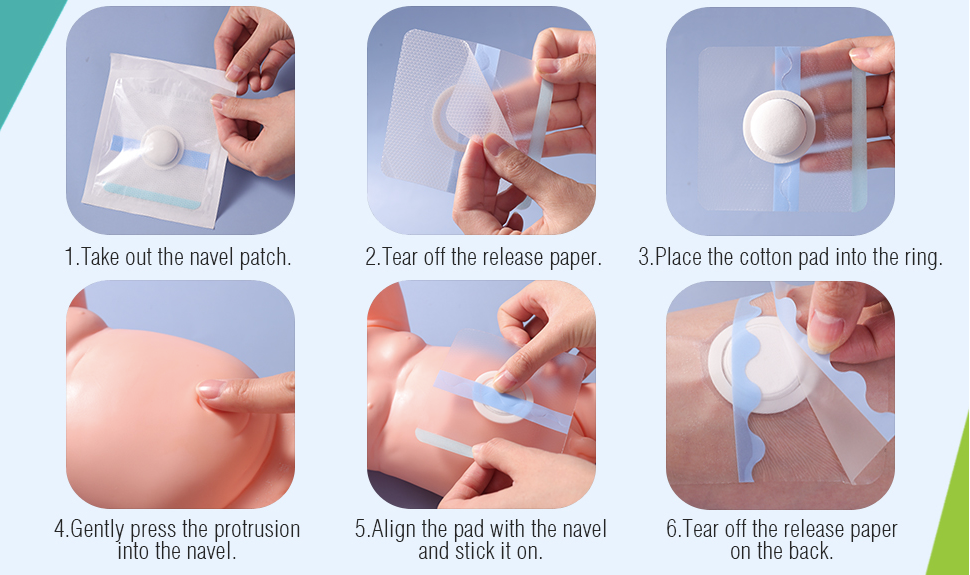 1.Take out the navel patch.

2.Tear off the release paper.

3.Place the cotton pad into the ring.

4.Gently press the protrusion into the navel.

5.Align the pad with the navel and stick it on.

6.Tear off the release paper on the back.