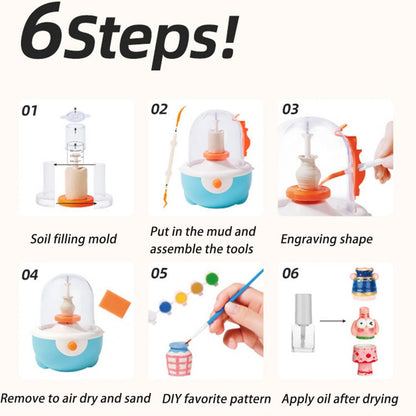 6Steps!

01

Soil filling mold

02

Put in the mud and assemble the tools

03

Engraving shape

04

Remove to air dry and sand

05

DIY favorite pattern

06

Apply oil after drying